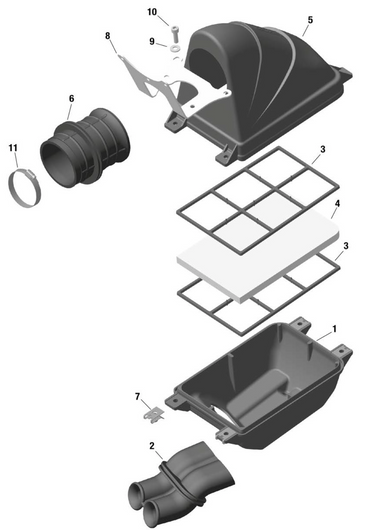 10
5
8
9
6
11
3
4
3
1
7
2