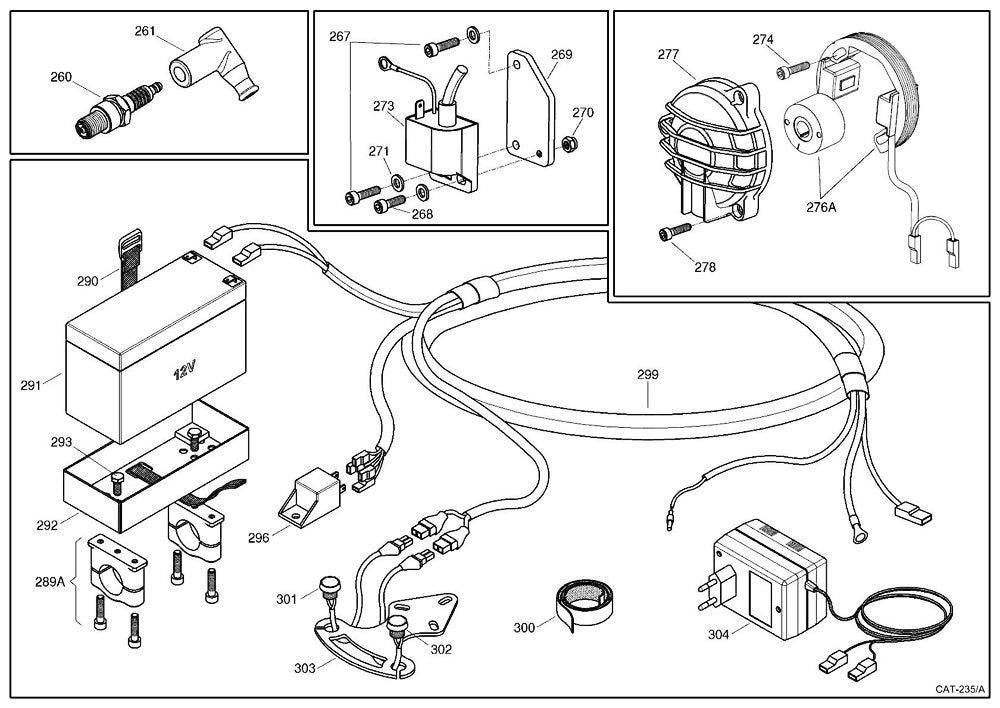 261
260
267
269
273
270
271
268
277
274
276A
278
290
291
12V
293
292
289A
296
299
301
302
303
300
304
CAT-235/A