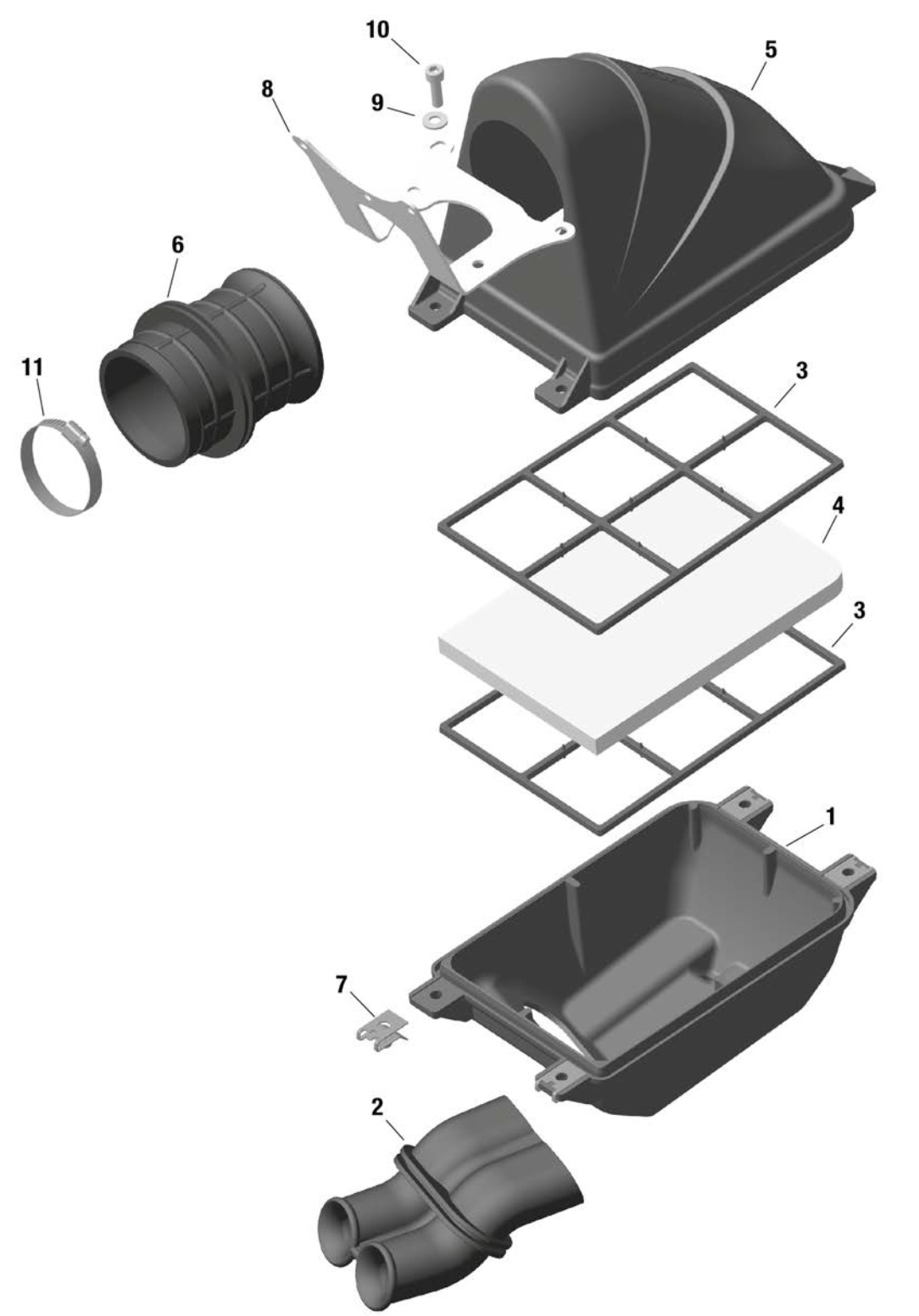 10
5
8
9
6
11
3
4
3
1
7
2