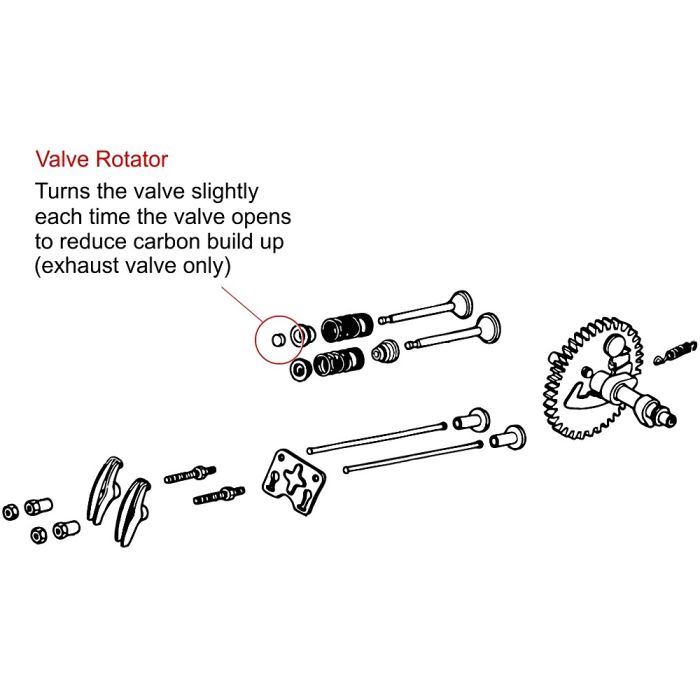 Valve Rotator

Turns the valve slightly each time the valve opens to reduce carbon build up (exhaust valve only)