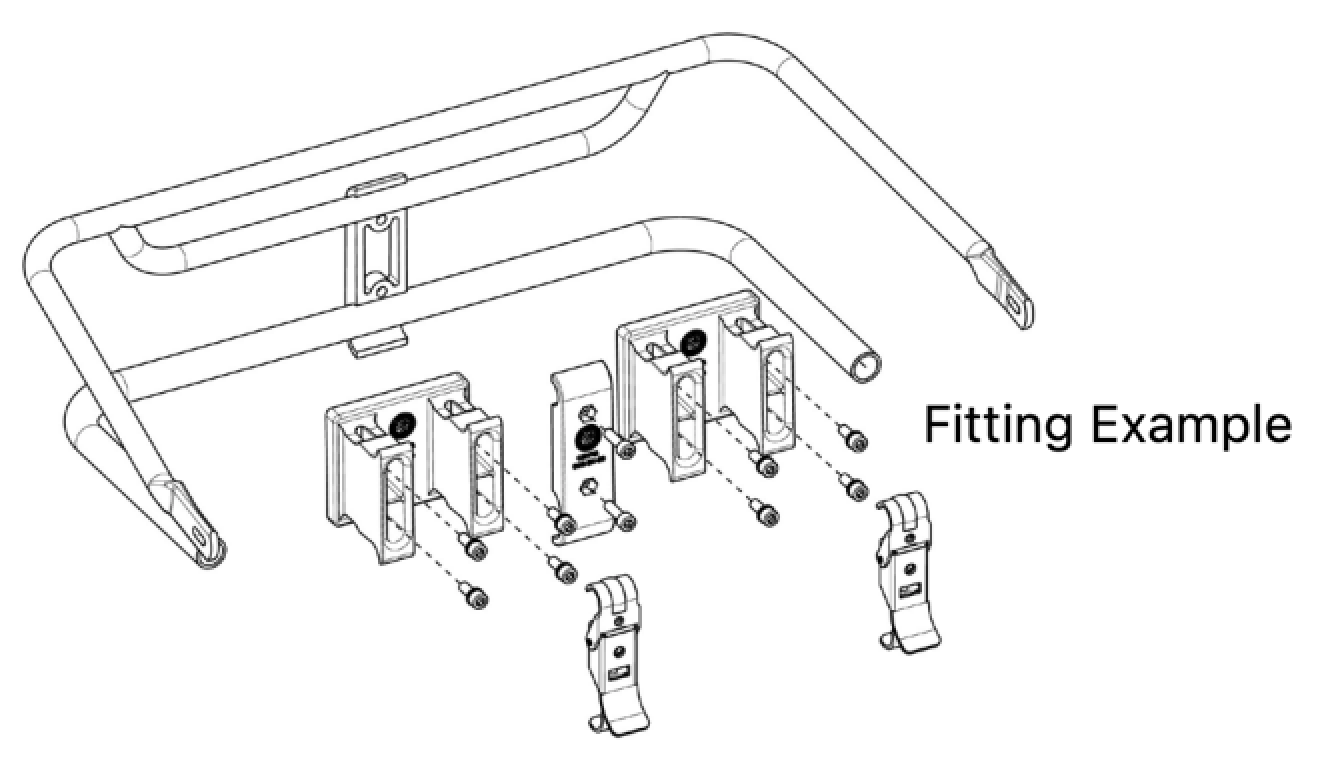 Fitting Example